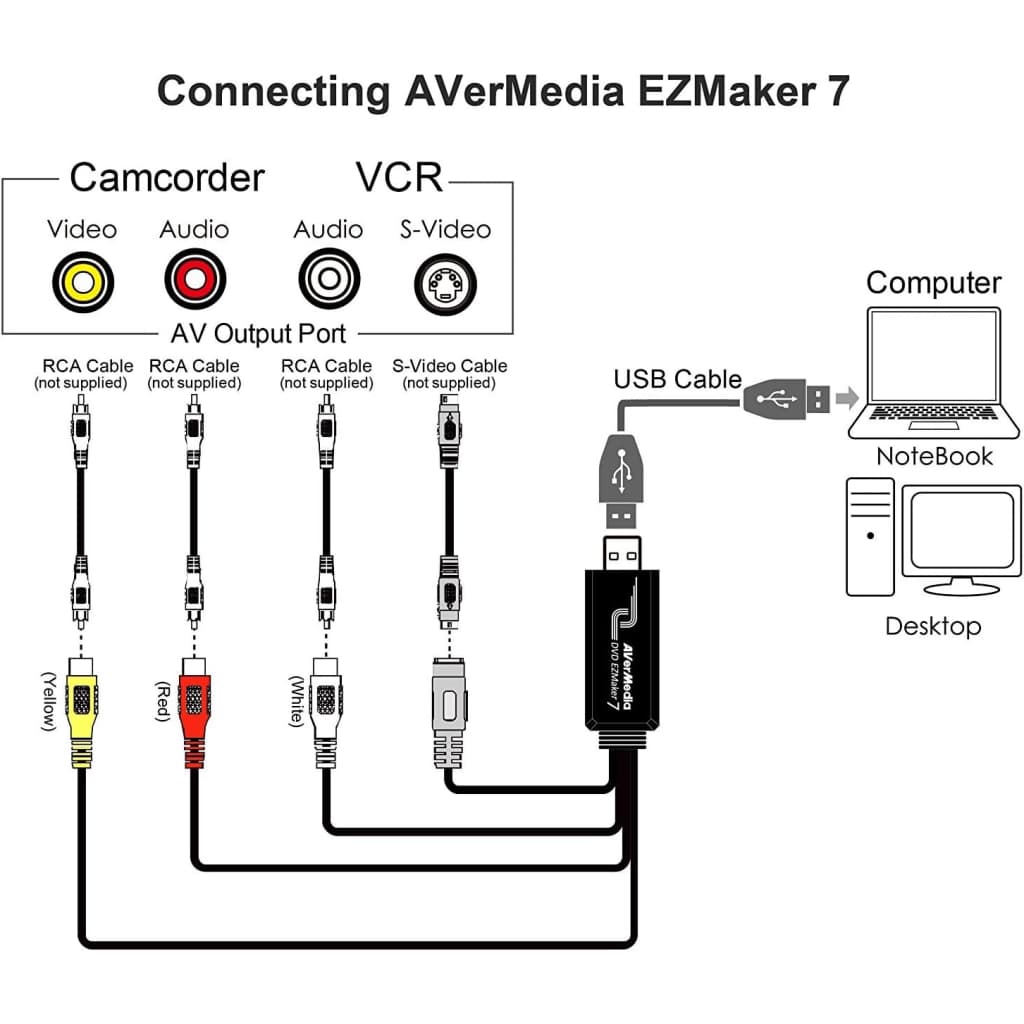 Connecting AVerMedia EZMaker 7

Camcorder VCR

Video Audio Audio S-Video

AV Output Port

RCA Cable (not supplied)
RCA Cable (not supplied)
RCA Cable (not supplied)
S-Video Cable (not supplied)

USB Cable

Computer

NoteBook

Desktop

(Yellow)
(Red)
(White)

AVerMedia
DVD EZMaker 7