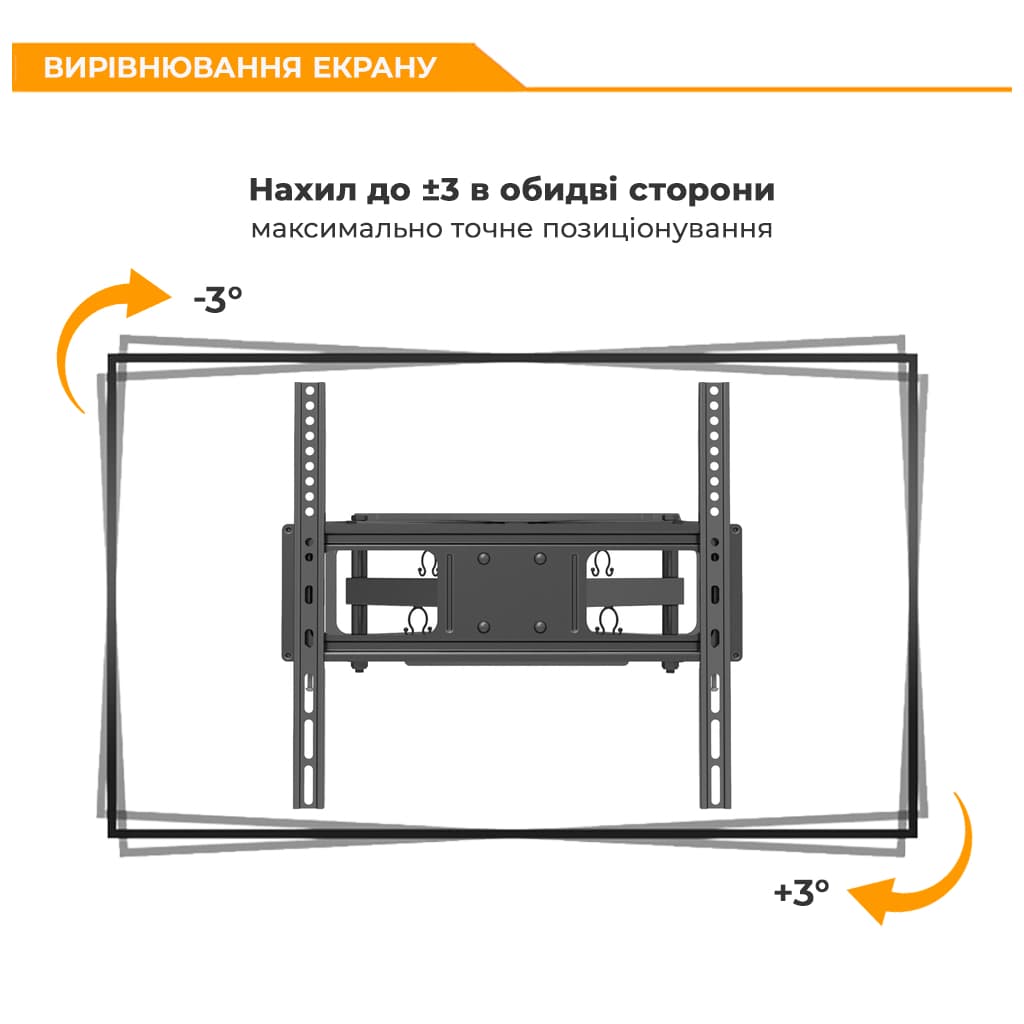 ВИРІВНЮВАННЯ ЕКРАНУ

Нахил до ±3 в обидві сторони
максимально точне позиціонування

-3°

+3°