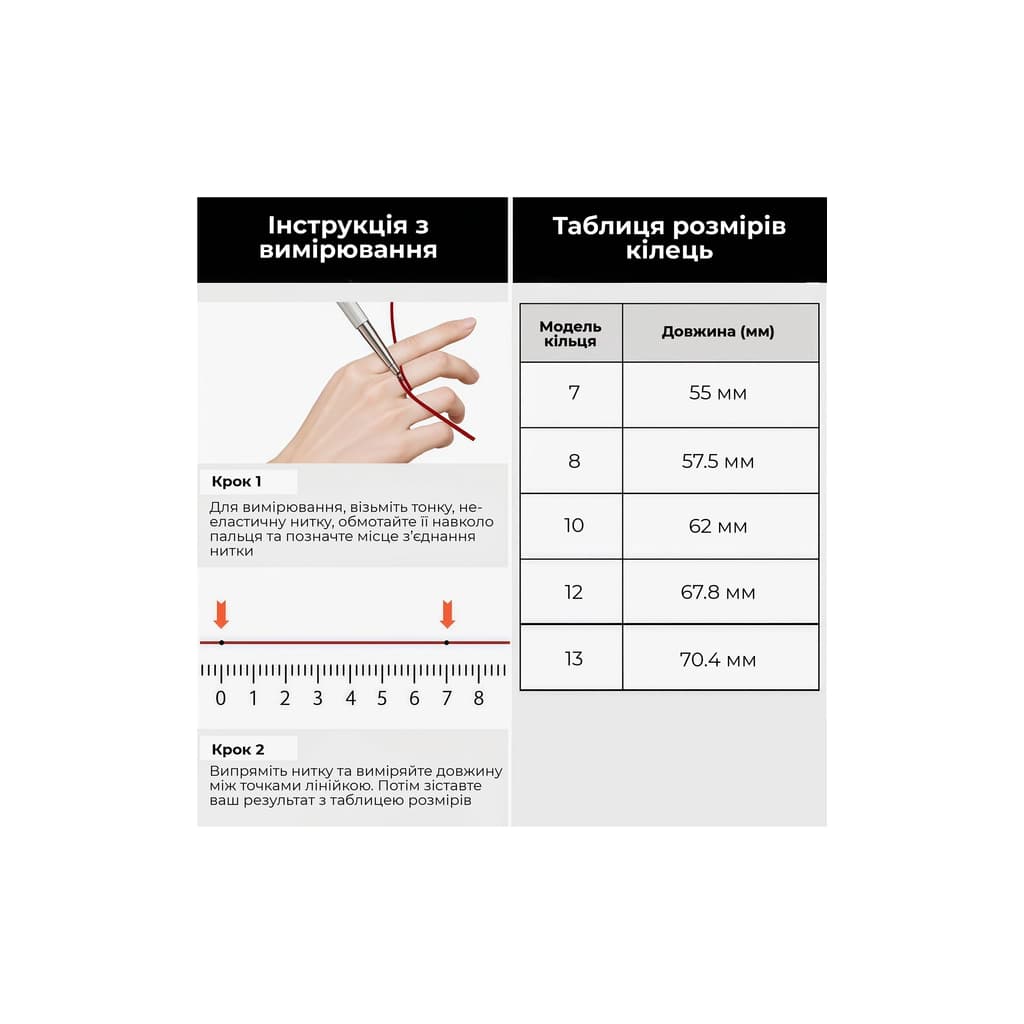 Інструкція з вимірювання

Крок 1

Для вимірювання, візьміть тонку, нееластичну нитку, обмотайте її навколо пальця та позначте місце з'єднання нитки

0 1 2 3 4 5 6 7 8

Крок 2

Випряміть нитку та виміряйте довжину між точками лінійкою. Потім зіставте ваш результат з таблицею розмірів

Таблиця розмірів кілець

| Модель кільця | Довжина (мм) |
|---|---|
| 7 | 55 мм |
| 8 | 57.5 мм |
| 10 | 62 мм |
| 12 | 67.8 мм |
| 13 | 70.4 мм |