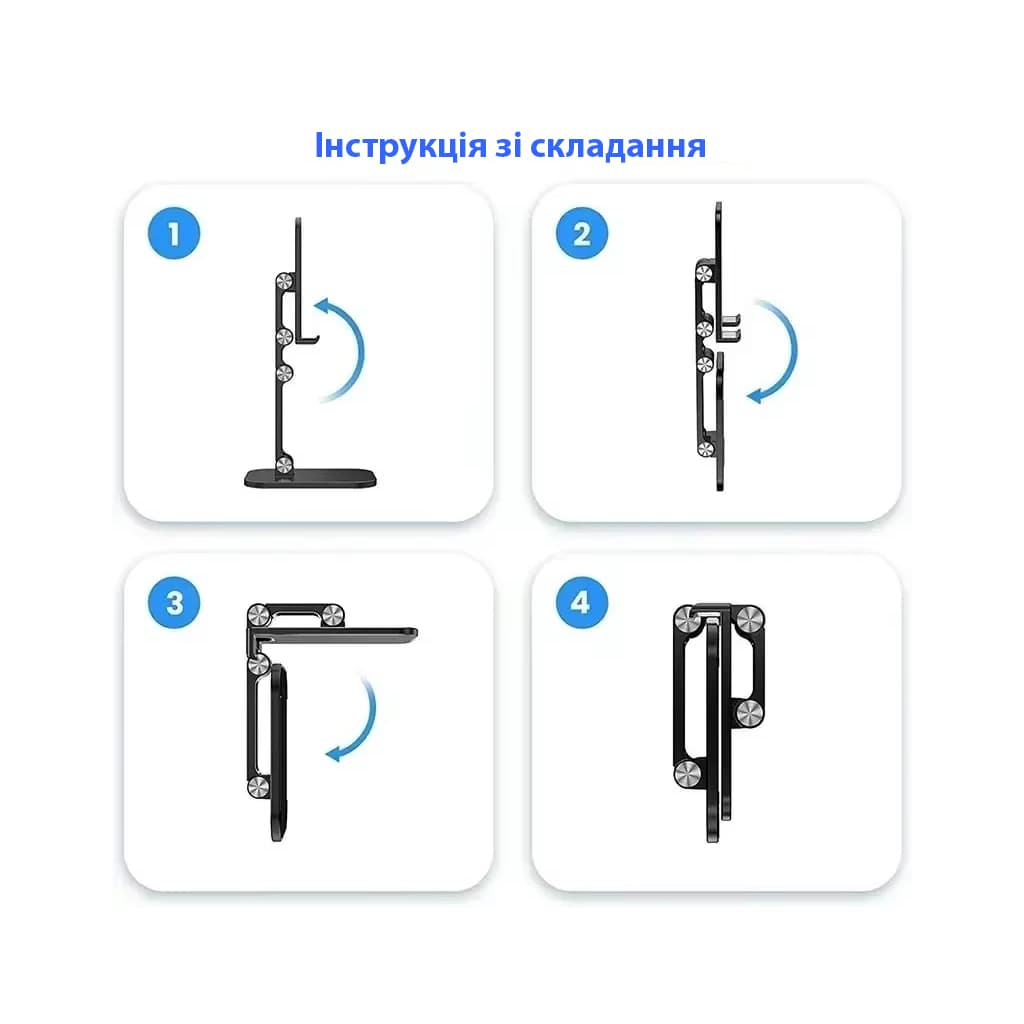 Інструкція зі складання

1

2

3

4