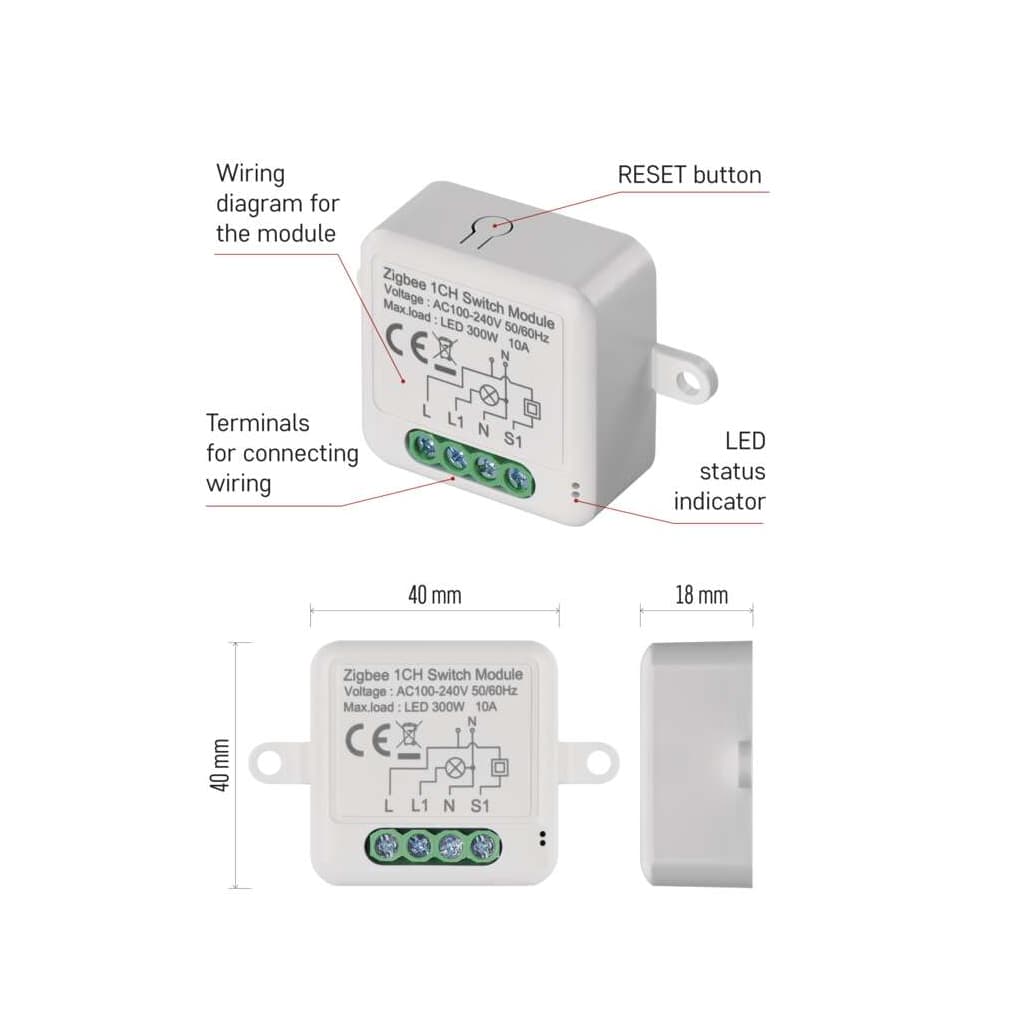 Wiring diagram for the module

RESET button

Zigbee 1CH Switch Module
Voltage : AC100-240V 50/60Hz
Max.load : LED 300W 10A

CE

N

L L1 N S1

Terminals for connecting wiring

LED status indicator

40 mm

18 mm

40 mm

Zigbee 1CH Switch Module
Voltage : AC100-240V 50/60Hz
Max.load : LED 300W 10A

CE

N

L L1 N S1