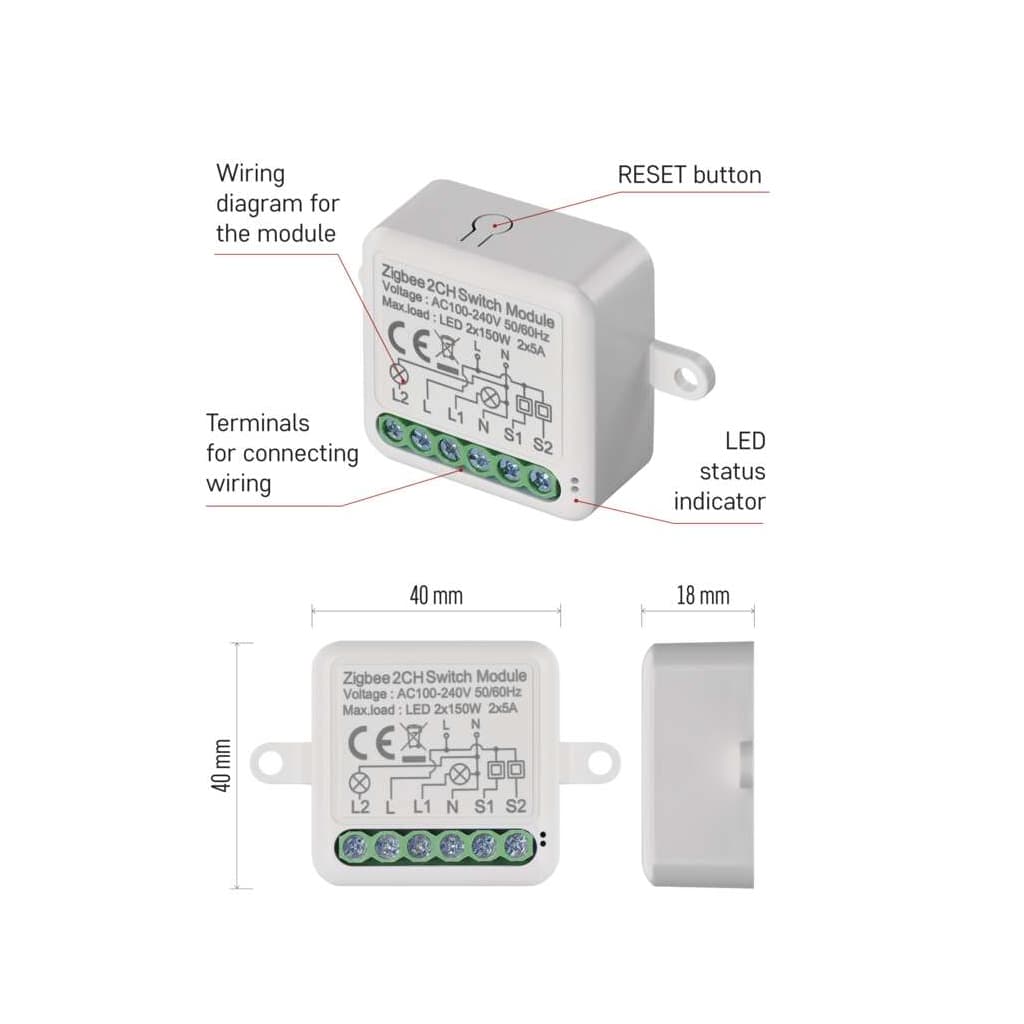 Wiring diagram for the module

RESET button

Zigbee 2CH Switch Module
Voltage : AC100-240V 50/60Hz
Max.load : LED 2x150W 2x5A
CE
L N
L2 L L1 N S1 S2

Terminals for connecting wiring

LED status indicator

40 mm

18 mm

40 mm

Zigbee 2CH Switch Module
Voltage : AC100-240V 50/60Hz
Max.load : LED 2x150W 2x5A
CE
L N
L2 L L1 N S1 S2