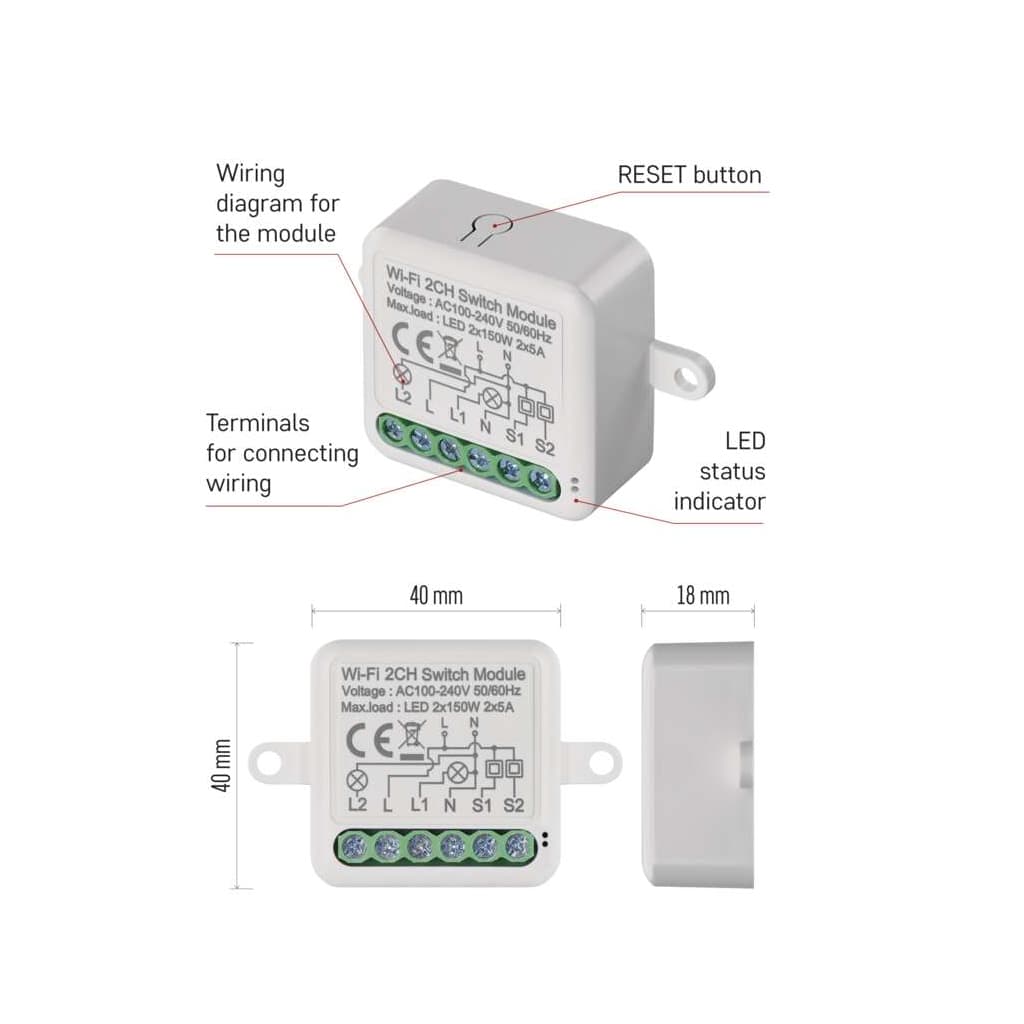 Wiring diagram for the module

RESET button

Wi-Fi 2CH Switch Module
Voltage : AC100-240V 50/60Hz
Max.load : LED 2x150W 2x5A
CE
L N
L2 L L1 N S1 S2

Terminals for connecting wiring

LED status indicator

40 mm

18 mm

40 mm

Wi-Fi 2CH Switch Module
Voltage : AC100-240V 50/60Hz
Max.load : LED 2x150W 2x5A
CE
L N
L2 L L1 N S1 S2