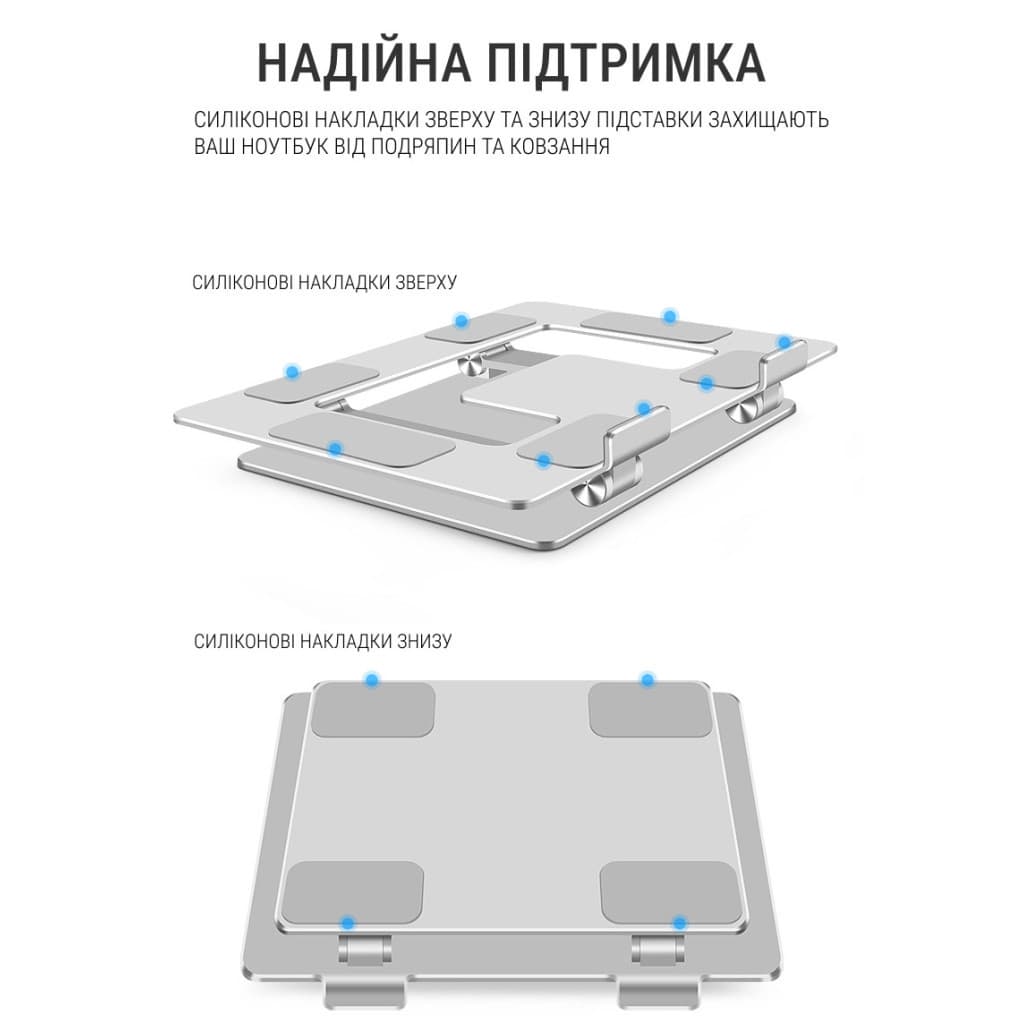 НАДІЙНА ПІДТРИМКА

СИЛІКОНОВІ НАКЛАДКИ ЗВЕРХУ ТА ЗНИЗУ ПІДСТАВКИ ЗАХИЩАЮТЬ ВАШ НОУТБУК ВІД ПОДРЯПИН ТА КОВЗАННЯ

СИЛІКОНОВІ НАКЛАДКИ ЗВЕРХУ

СИЛІКОНОВІ НАКЛАДКИ ЗНИЗУ