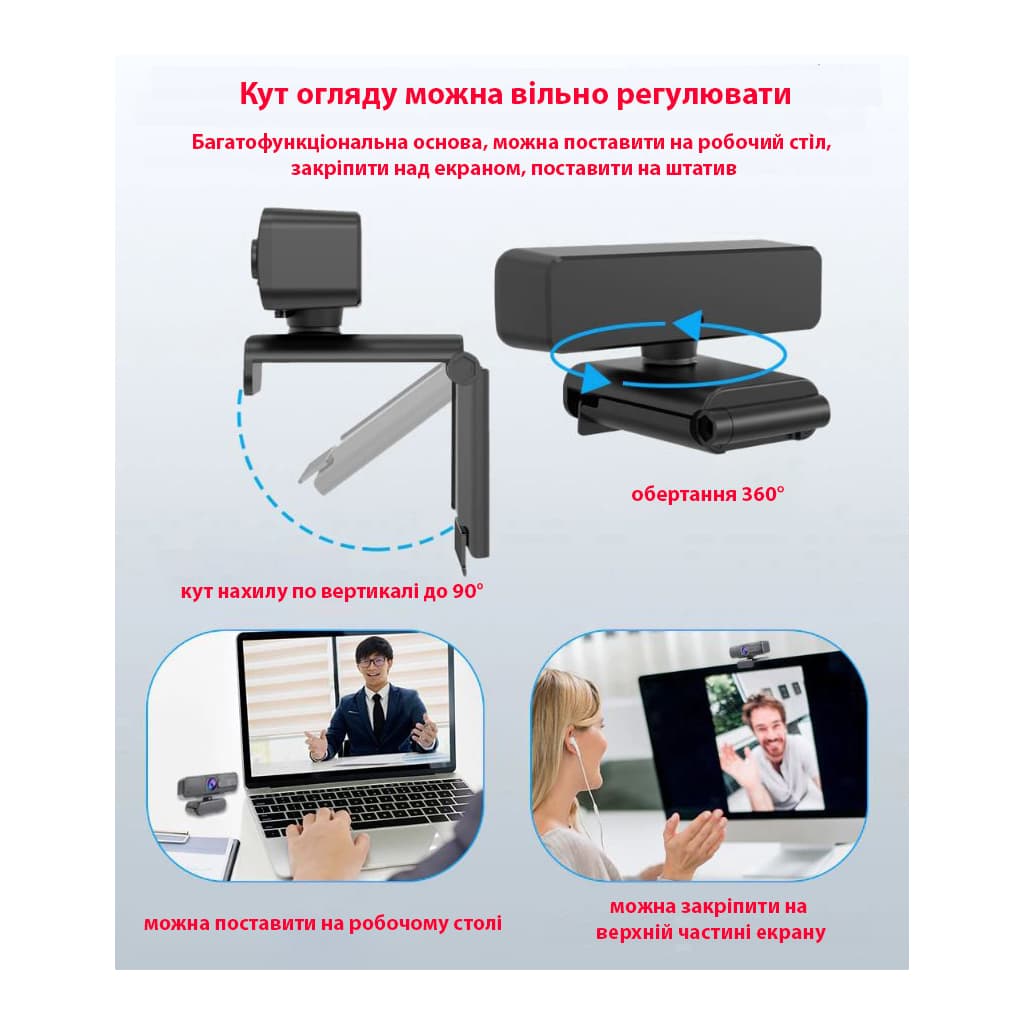 Кут огляду можна вільно регулювати

Багатофункціональна основа, можна поставити на робочий стіл, закріпити над екраном, поставити на штатив

обертання 360°

кут нахилу по вертикалі до 90°

можна поставити на робочому столі

можна закріпити на верхній частині екрану