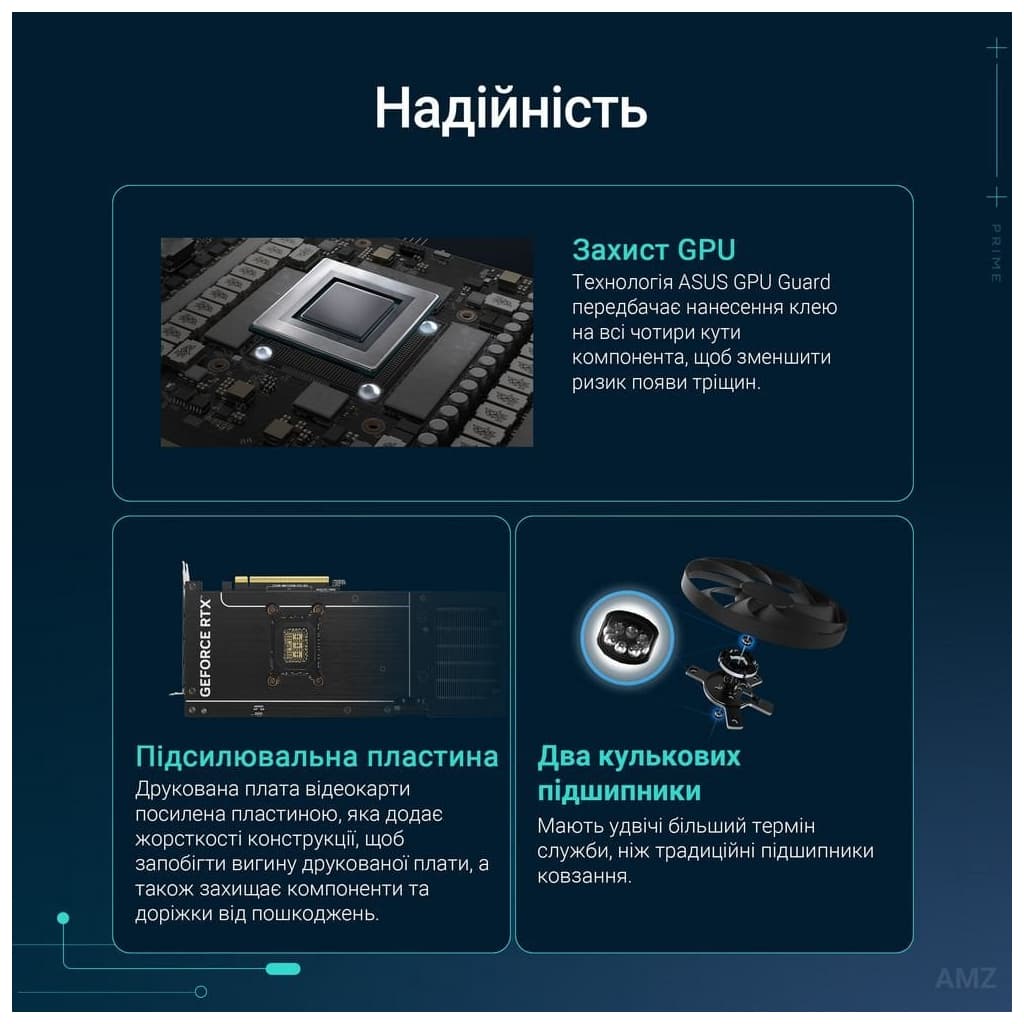 Надійність

PRIME

Захист GPU
Технологія ASUS GPU Guard передбачає нанесення клею на всі чотири кути компонента, щоб зменшити ризик появи тріщин.

GEFORCE RTX

Підсилювальна пластина
Друкована плата відеокарти посилена пластиною, яка додає жорсткості конструкції, щоб запобігти вигину друкованої плати, а також захищає компоненти та доріжки від пошкоджень.

Два кулькових підшипники
Мають удвічі більший термін служби, ніж традиційні підшипники ковзання.

AMZ