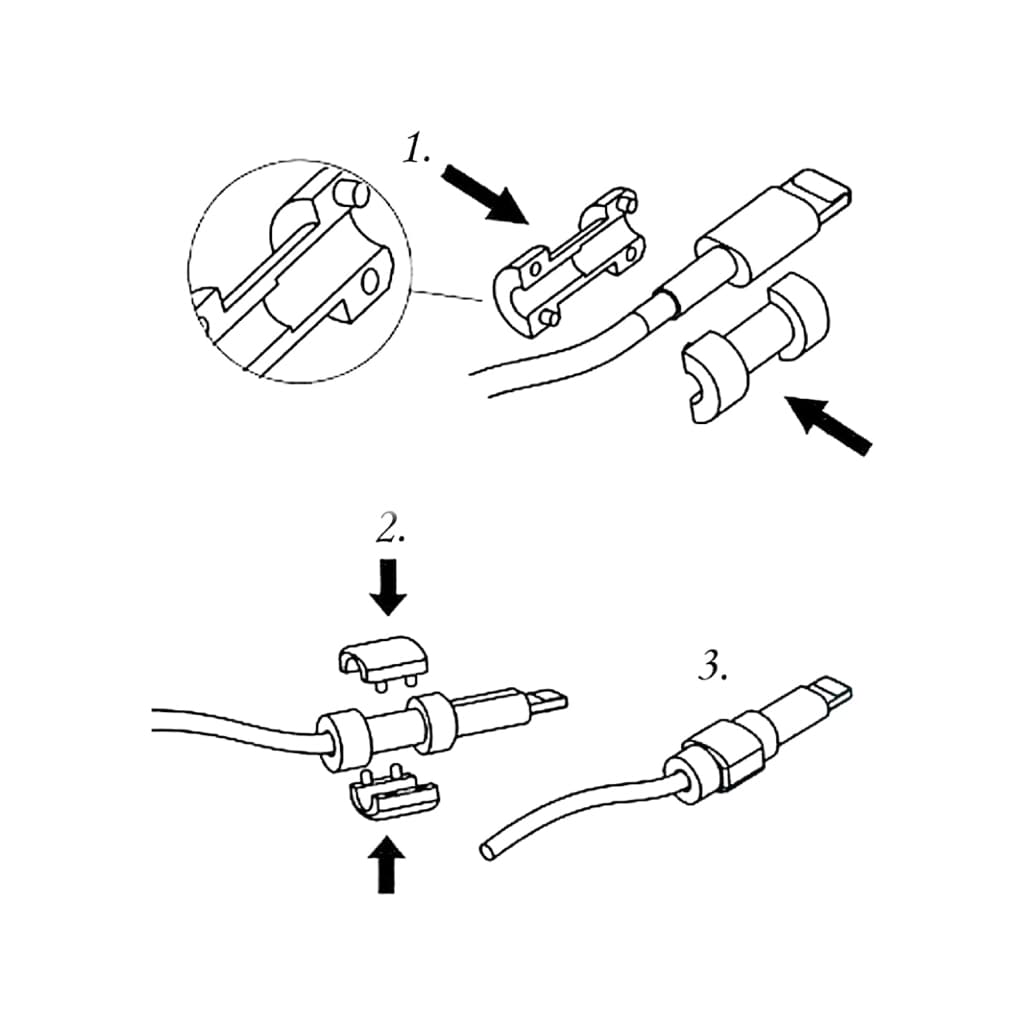 1.

2.

3.